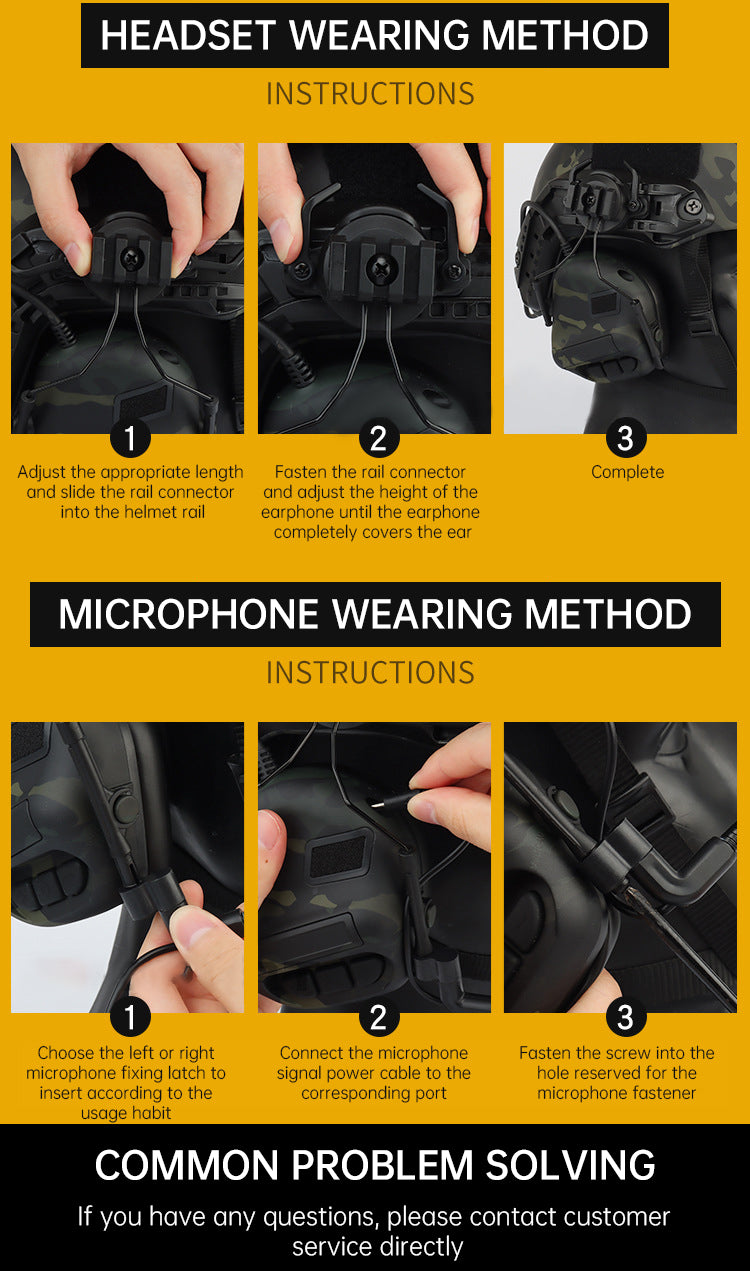 HEADSET WEARING METHOD

INSTRUCTIONS

1
Adjust the appropriate length and slide the rail connector into the helmet rail

2
Fasten the rail connector and adjust the height of the earphone until the earphone completely covers the ear

3
Complete

MICROPHONE WEARING METHOD

INSTRUCTIONS

1
Choose the left or right microphone fixing latch to insert according to the usage habit

2
Connect the microphone signal power cable to the corresponding port

3
Fasten the screw into the hole reserved for the microphone fastener

COMMON PROBLEM SOLVING

If you have any questions, please contact customer service directly